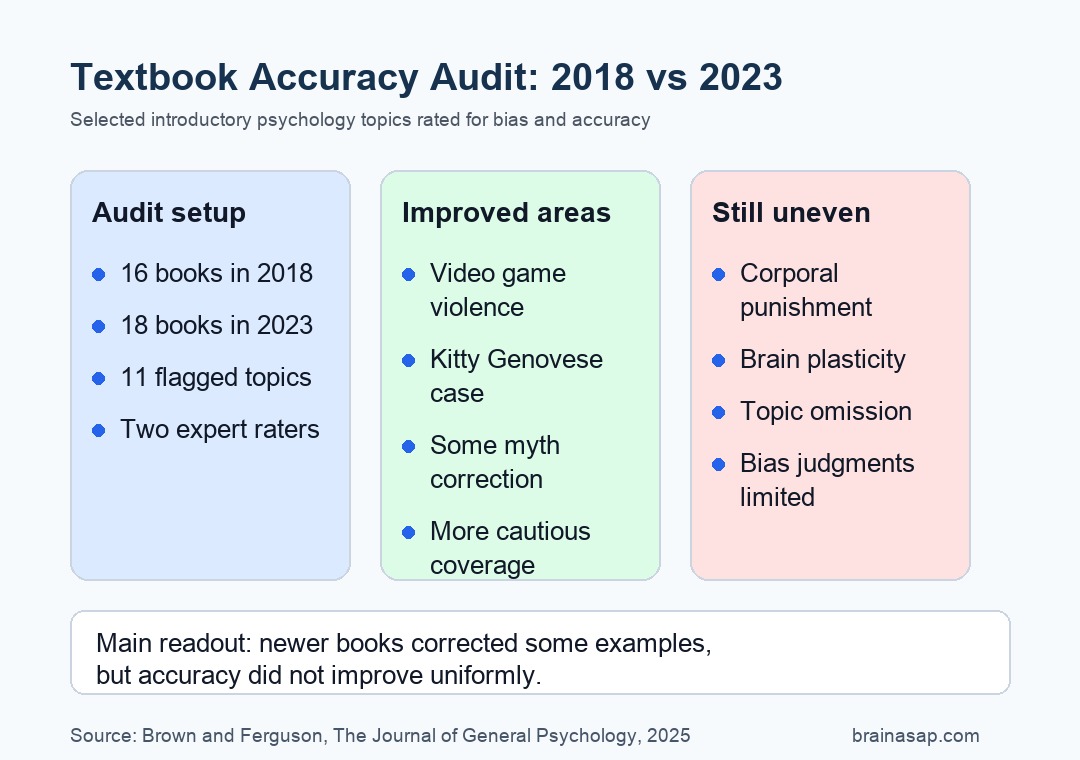 Textbook Accuracy Audit: 2018 vs 2023

Selected introductory psychology topics rated for bias and accuracy

Audit setup

- 16 books in 2018
- 18 books in 2023
- 11 flagged topics
- Two expert raters

Improved areas

- Video game violence
- Kitty Genovese case
- Some myth correction
- More cautious coverage

Still uneven

- Corporal punishment
- Brain plasticity
- Topic omission
- Bias judgments limited

Main readout: newer books corrected some examples, but accuracy did not improve uniformly.

Source: Brown and Ferguson, The Journal of General Psychology, 2025

brainasap.com